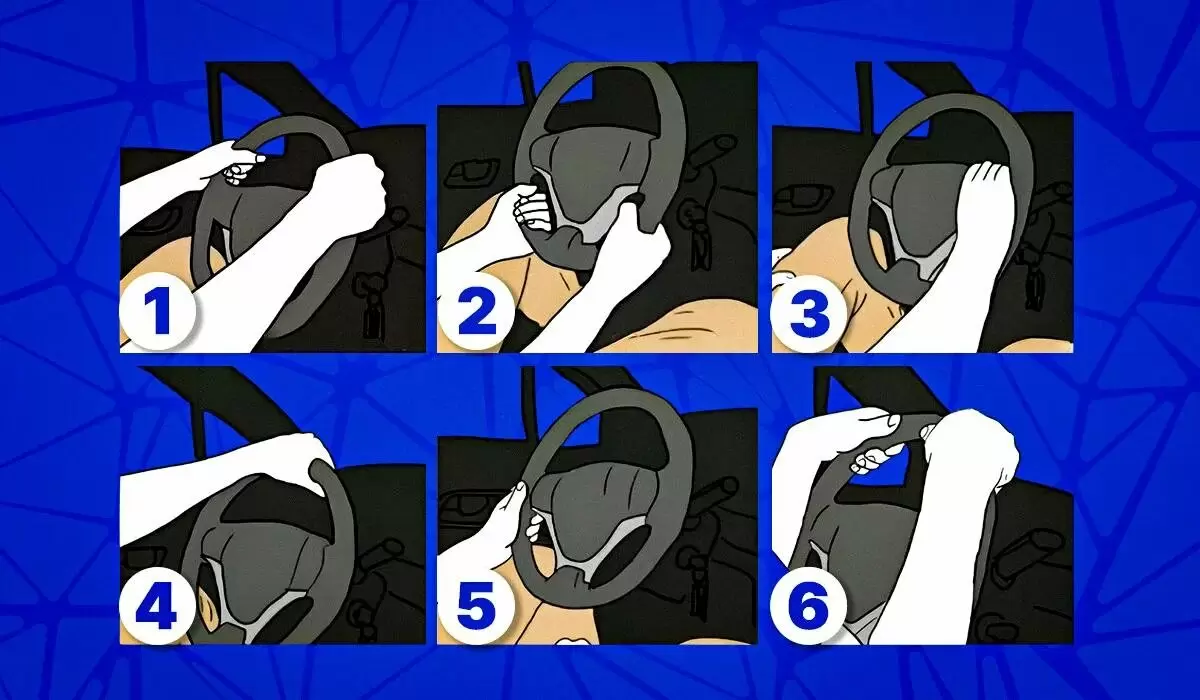 1
2
3
4
5
6